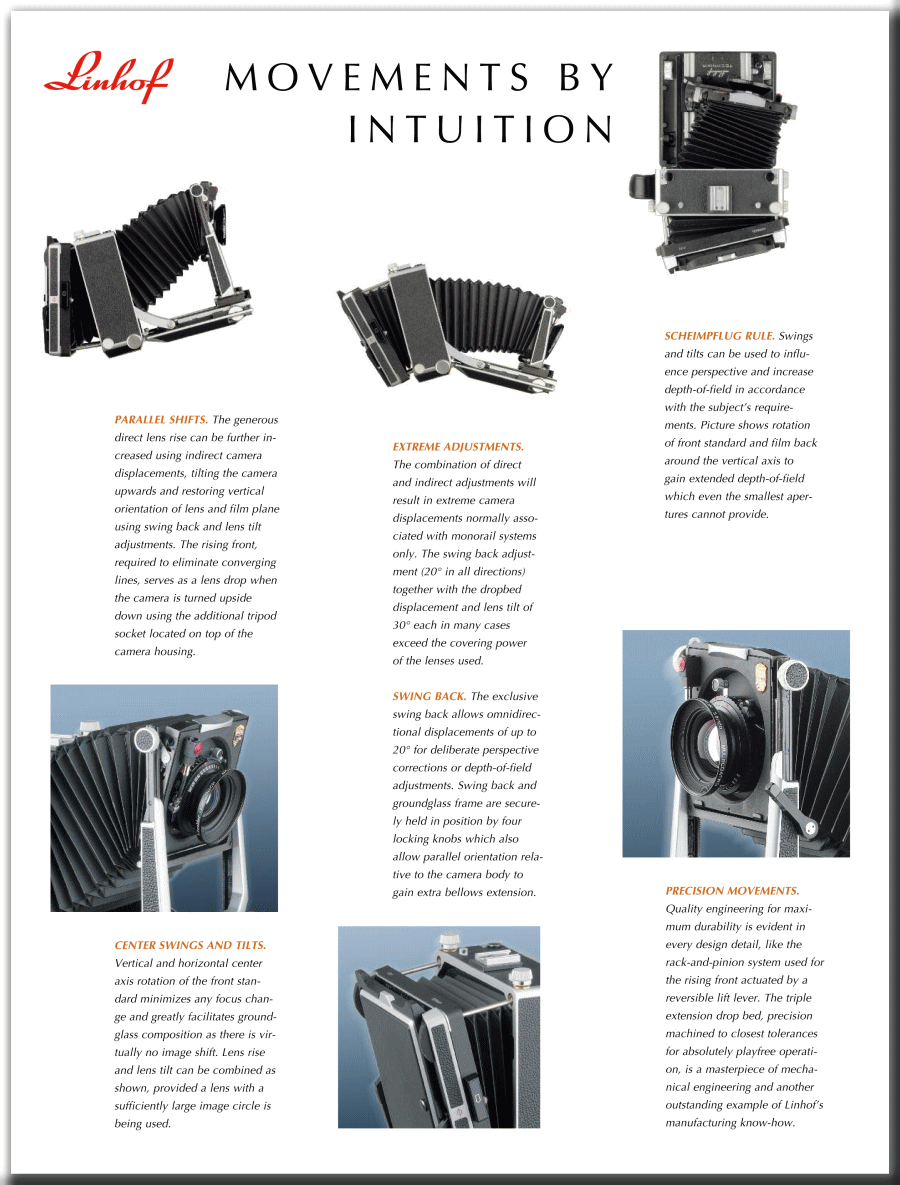 Linhof

MOVEMENTS BY INTUITION

PARALLEL SHIFTS. The generous direct lens rise can be further increased using indirect camera displacements, tilting the camera upwards and restoring vertical orientation of lens and film plane using swing back and lens tilt adjustments. The rising front, required to eliminate converging lines, serves as a lens drop when the camera is turned upside down using the additional tripod socket located on top of the camera housing.

CENTER SWINGS AND TILTS. Vertical and horizontal center axis rotation of the front standard minimizes any focus change and greatly facilitates groundglass composition as there is virtually no image shift. Lens rise and lens tilt can be combined as shown, provided a lens with a sufficiently large image circle is being used.

EXTREME ADJUSTMENTS. The combination of direct and indirect adjustments will result in extreme camera displacements normally associated with monorail systems only. The swing back adjustment (20° in all directions) together with the dropbed displacement and lens tilt of 30° each in many cases exceed the covering power of the lenses used.

SWING BACK. The exclusive swing back allows omnidirectional displacements of up to 20° for deliberate perspective corrections or depth-of-field adjustments. Swing back and groundglass frame are securely held in position by four locking knobs which also allow parallel orientation relative to the camera body to gain extra bellows extension.

SCHEIMPFLUG RULE. Swings and tilts can be used to influence perspective and increase depth-of-field in accordance with the subject's requirements. Picture shows rotation of front standard and film back around the vertical axis to gain extended depth-of-field which even the smallest apertures cannot provide.

PRECISION MOVEMENTS. Quality engineering for maximum durability is evident in every design detail, like the rack-and-pinion system used for the rising front actuated by a reversible lift lever. The triple extension drop bed, precision machined to closest tolerances for absolutely playfree operation, is a masterpiece of mechanical engineering and another outstanding example of Linhof's manufacturing know-how.